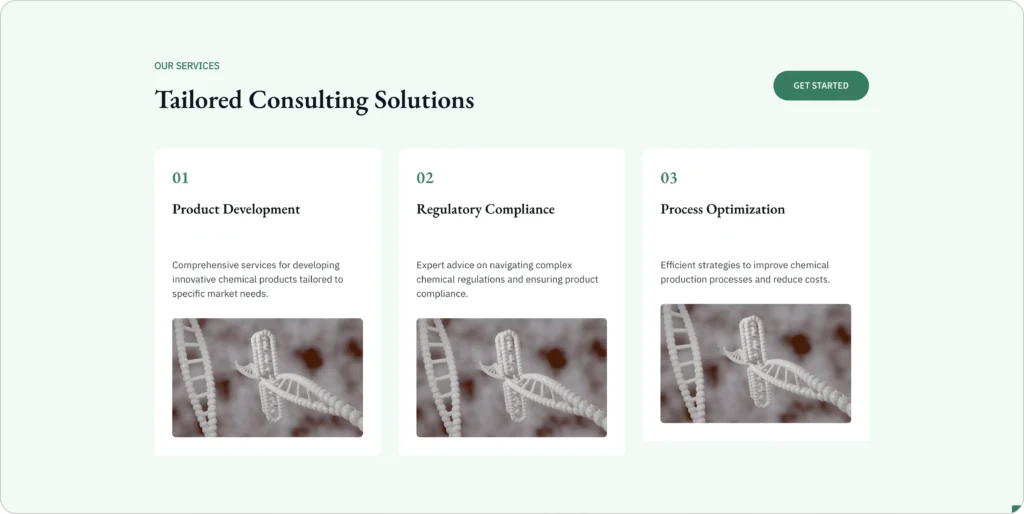 OUR SERVICES

Tailored Consulting Solutions

GET STARTED

01

Product Development

Comprehensive services for developing innovative chemical products tailored to specific market needs.

02

Regulatory Compliance

Expert advice on navigating complex chemical regulations and ensuring product compliance.

03

Process Optimization

Efficient strategies to improve chemical production processes and reduce costs.